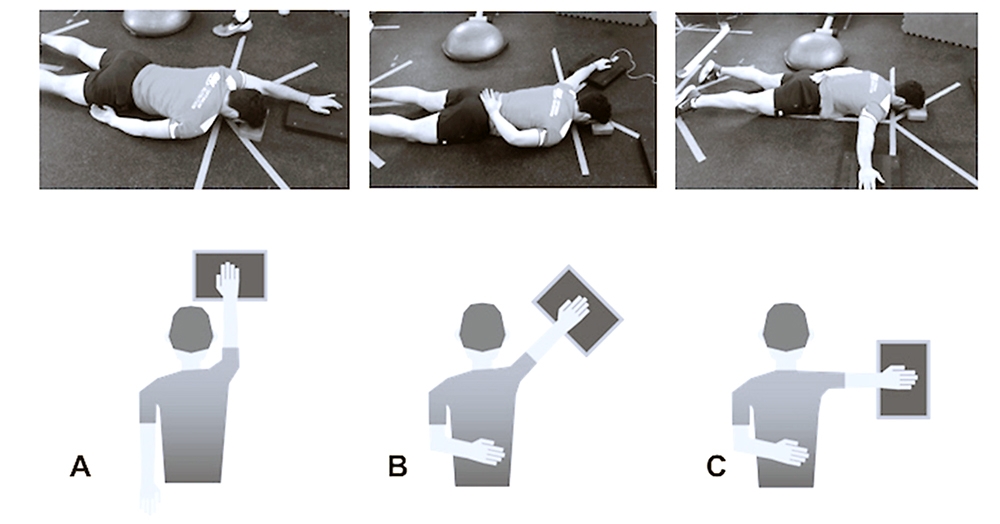 A

B

C